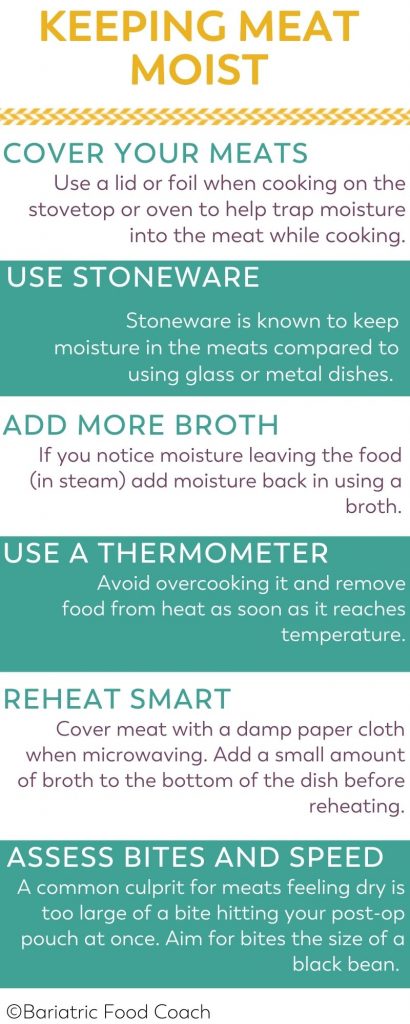 KEEPING MEAT MOIST

COVER YOUR MEATS

Use a lid or foil when cooking on the stovetop or oven to help trap moisture into the meat while cooking.

USE STONEWARE

Stoneware is known to keep moisture in the meats compared to using glass or metal dishes.

ADD MORE BROTH

If you notice moisture leaving the food (in steam) add moisture back in using a broth.

USE A THERMOMETER

Avoid overcooking it and remove food from heat as soon as it reaches temperature.

REHEAT SMART

Cover meat with a damp paper cloth when microwaving. Add a small amount of broth to the bottom of the dish before reheating.

ASSESS BITES AND SPEED

A common culprit for meats feeling dry is too large of a bite hitting your post-op pouch at once. Aim for bites the size of a black bean.

©Bariatric Food Coach